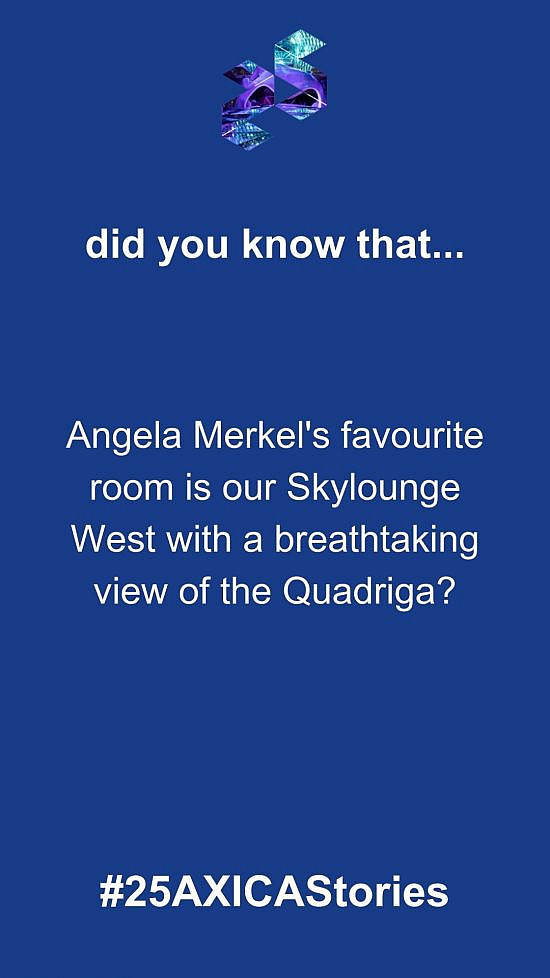 did you know that...

Angela Merkel's favourite room is our Skylounge West with a breathtaking view of the Quadriga?

#25AXICAStories